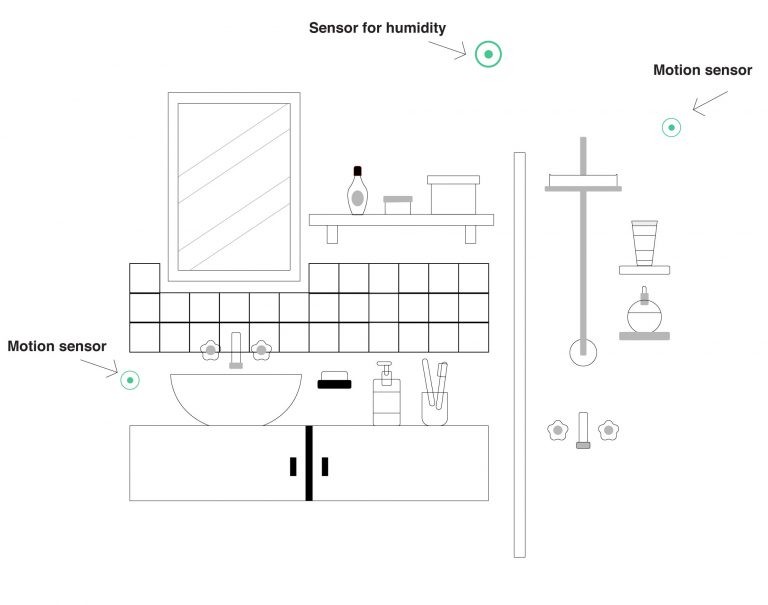 Sensor for humidity

Motion sensor

Motion sensor